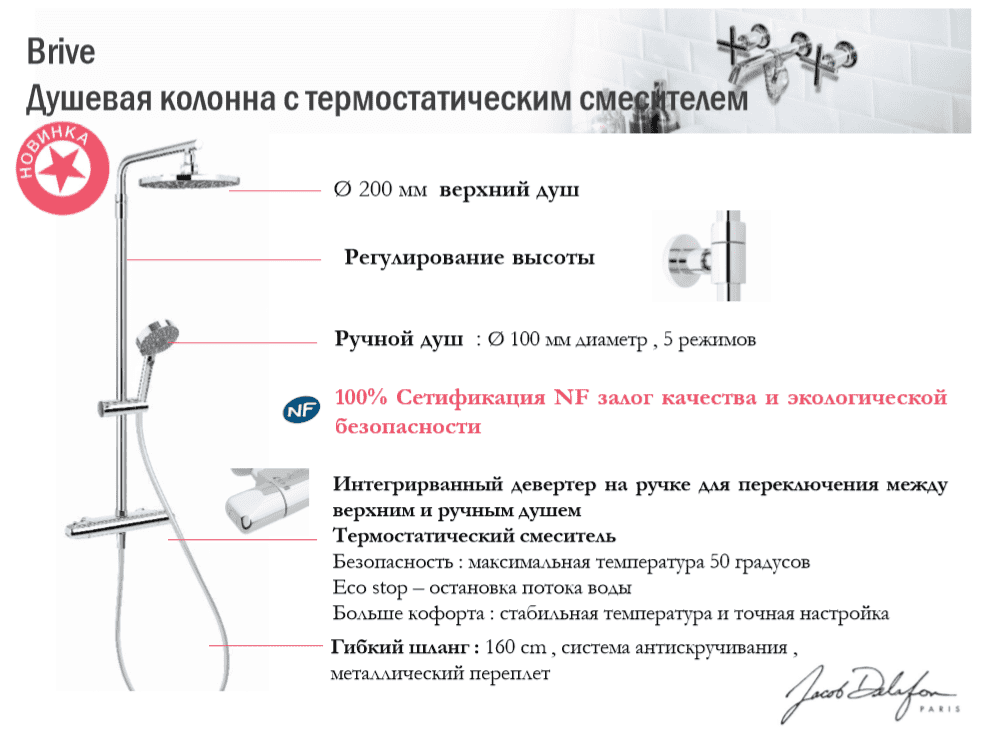 Brive
Душевая колонна с термостатическим смесителем

НОВИНКА

Ø 200 мм верхний душ

Регулирование высоты

Ручной душ : Ø 100 мм диаметр , 5 режимов

NF

100% Сетификация NF залог качества и экологической безопасности

Интегрирванный девертер на ручке для переключения между верхним и ручным душем
Термостатический смеситель
Безопасность : максимальная температура 50 градусов
Eco stop – остановка потока воды
Больше кофорта : стабильная температура и точная настройка

Гибкий шланг : 160 cm , система антискручивания , металлический переплет

Jacob Delafon
PARIS